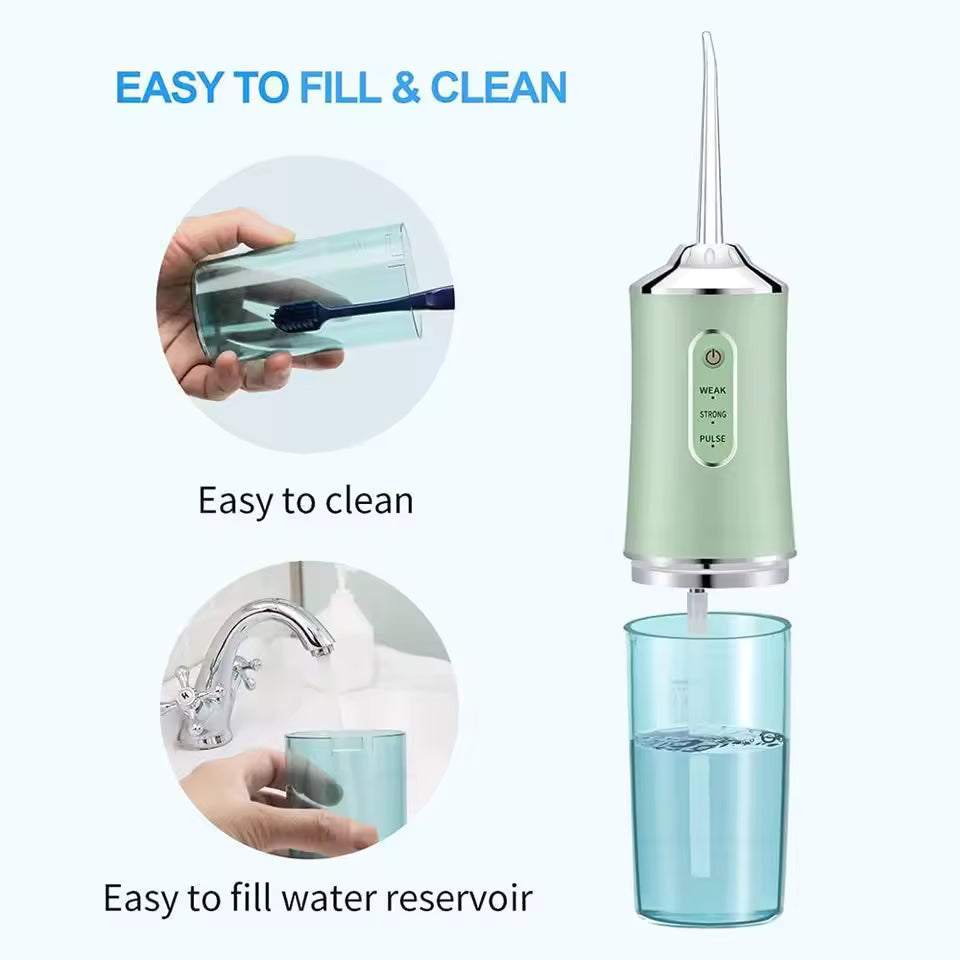 EASY TO FILL & CLEAN

Easy to clean

Easy to fill water reservoir

WEAK
STRONG
PULSE