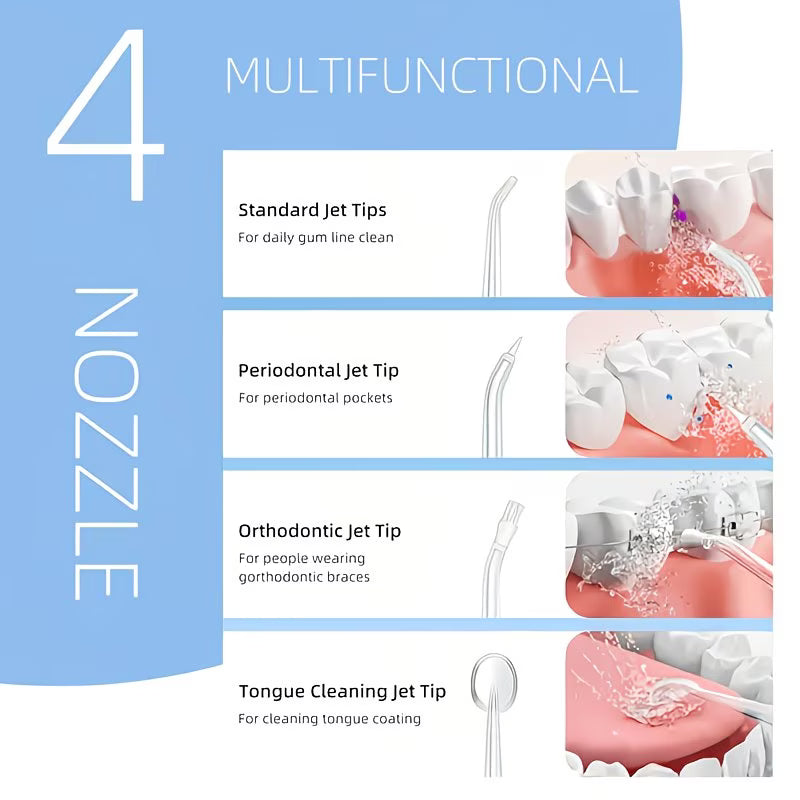 4 NOZZLE

MULTIFUNCTIONAL

Standard Jet Tips
For daily gum line clean

Periodontal Jet Tip
For periodontal pockets

Orthodontic Jet Tip
For people wearing gorthodontic braces

Tongue Cleaning Jet Tip
For cleaning tongue coating