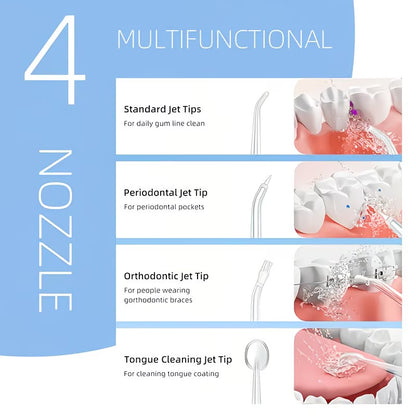 4

MULTIFUNCTIONAL

NOZZLE

Standard Jet Tips
For daily gum line clean

Periodontal Jet Tip
For periodontal pockets

Orthodontic Jet Tip
For people wearing gorthodontic braces

Tongue Cleaning Jet Tip
For cleaning tongue coating